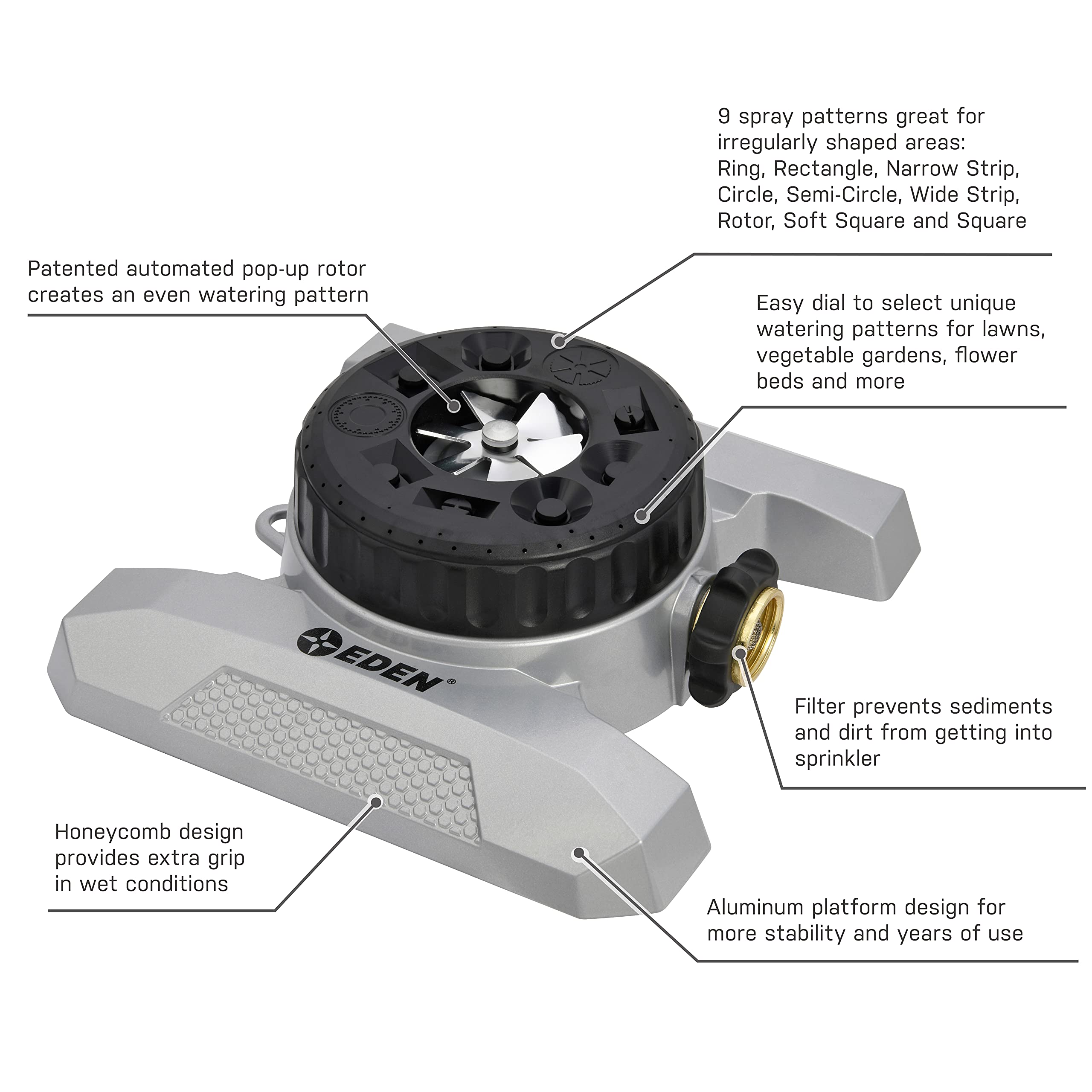 9 spray patterns great for irregularly shaped areas: Ring, Rectangle, Narrow Strip, Circle, Semi-Circle, Wide Strip, Rotor, Soft Square and Square

Patented automated pop-up rotor creates an even watering pattern

Easy dial to select unique watering patterns for lawns, vegetable gardens, flower beds and more

EDEN®

Filter prevents sediments and dirt from getting into sprinkler

Honeycomb design provides extra grip in wet conditions

Aluminum platform design for more stability and years of use